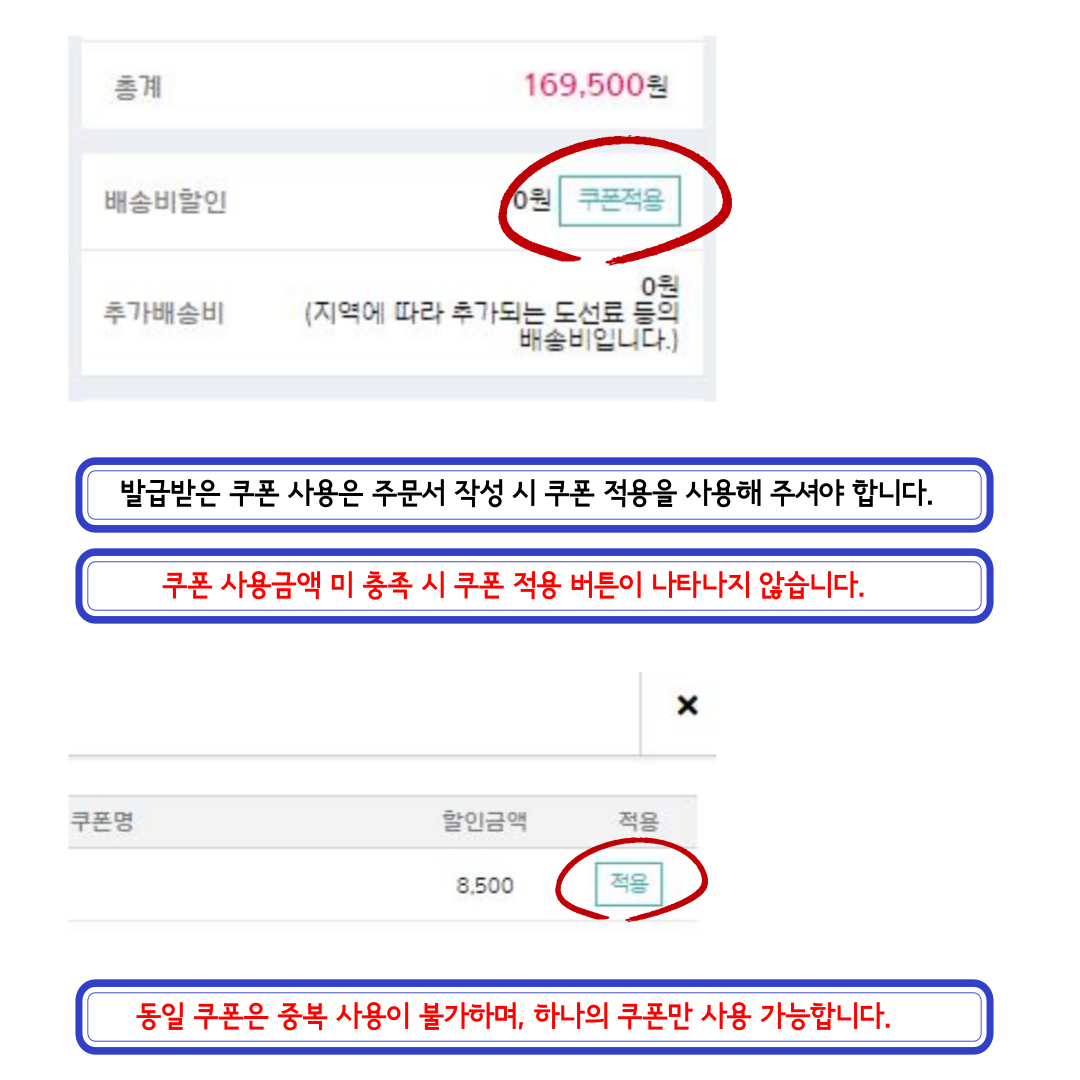 총계 169,500원

배송비할인 0원 쿠폰적용

추가배송비 0원 (지역에 따라 추가되는 도선료 등의 배송비입니다.)

발급받은 쿠폰 사용은 주문서 작성 시 쿠폰 적용을 사용해 주셔야 합니다.

쿠폰 사용금액 미 충족 시 쿠폰 적용 버튼이 나타나지 않습니다.

×

| 쿠폰명 | 할인금액 | 적용 |
|---|---|---|
| | 8,500 | 적용 |

동일 쿠폰은 중복 사용이 불가하며, 하나의 쿠폰만 사용 가능합니다.